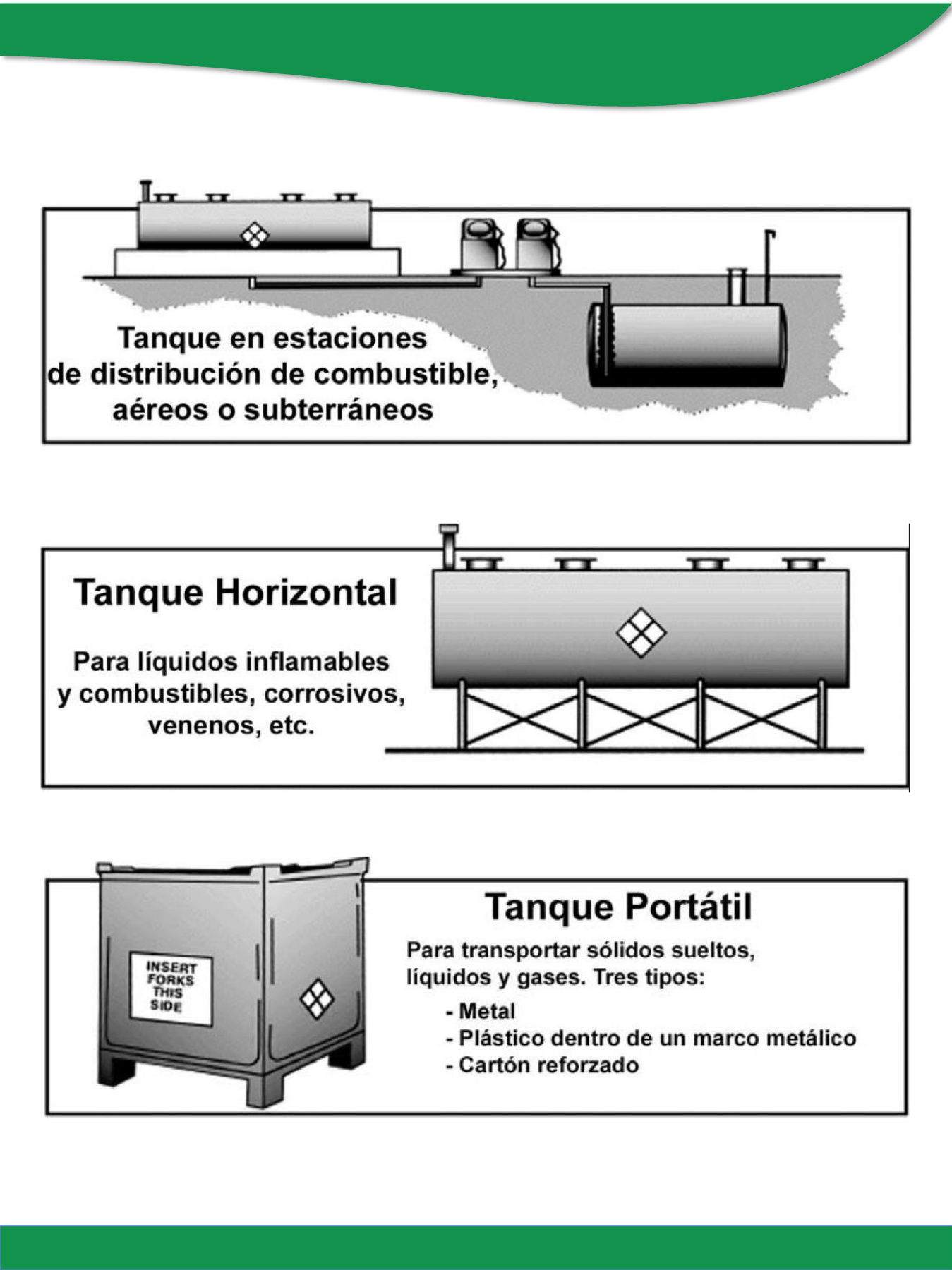 Tanque en estaciones de distribución de combustible, aéreos o subterráneos

Tanque Horizontal

Para líquidos inflamables y combustibles, corrosivos, venenos, etc.

INSERT FORKS THIS SIDE

Tanque Portátil

Para transportar sólidos sueltos, líquidos y gases. Tres tipos:

- Metal
- Plástico dentro de un marco metálico
- Cartón reforzado