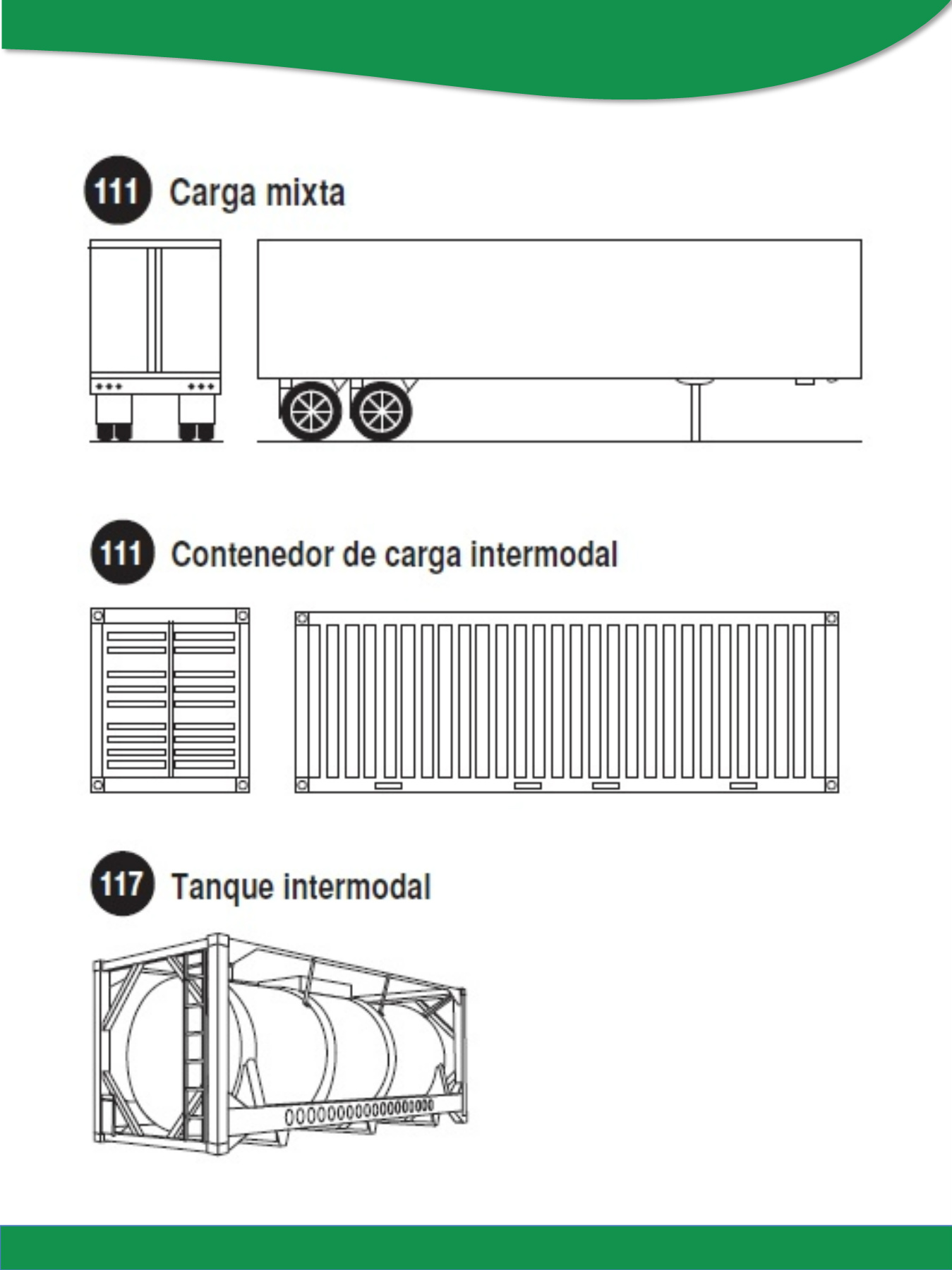 111 Carga mixta

111 Contenedor de carga intermodal

117 Tanque intermodal