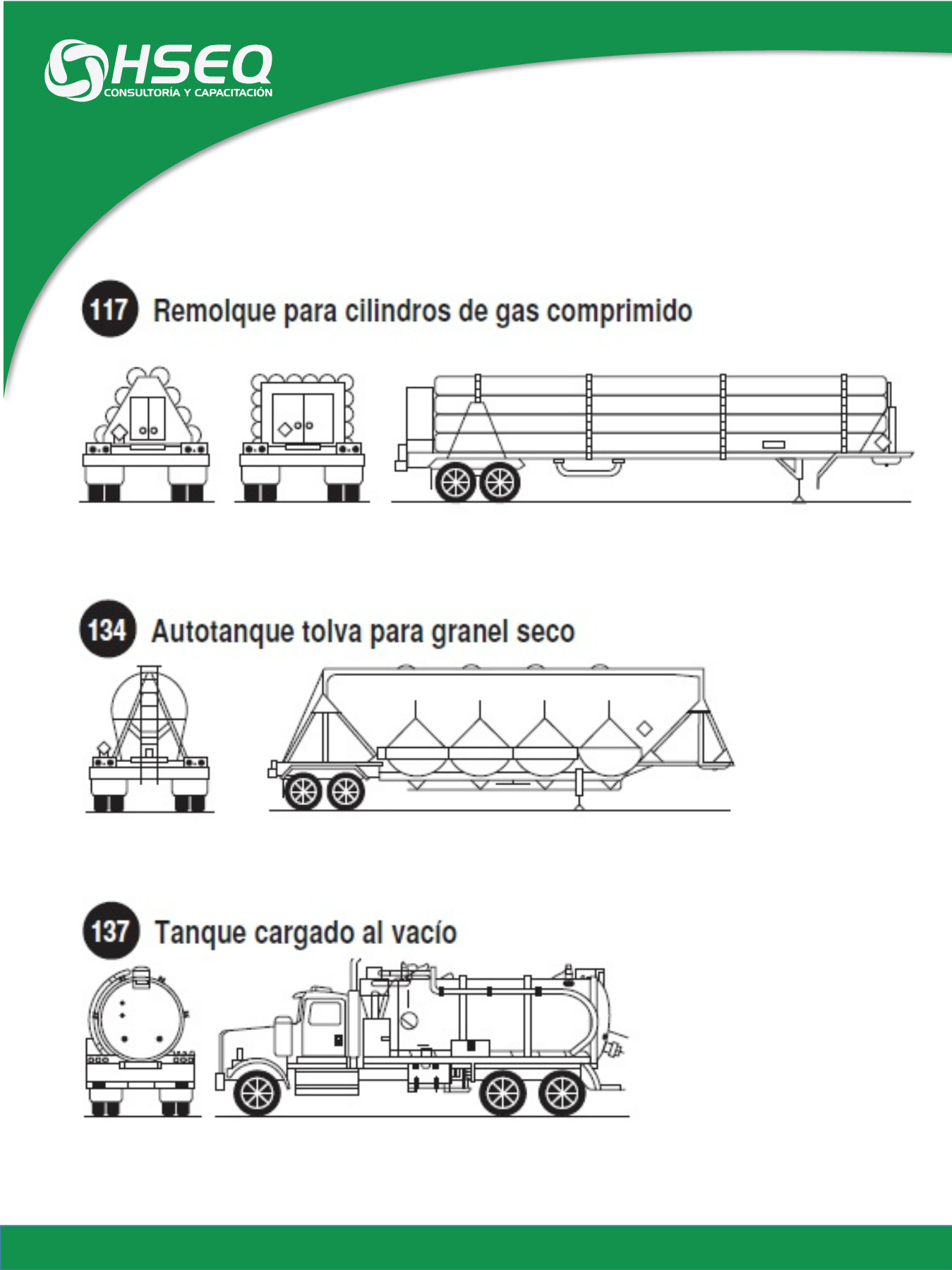 HSEQ
CONSULTORÍA Y CAPACITACIÓN

117 Remolque para cilindros de gas comprimido

134 Autotanque tolva para granel seco

137 Tanque cargado al vacío