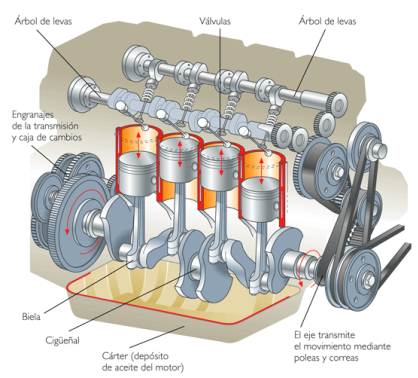 Árbol de levas

Válvulas

Árbol de levas

Engranajes de la transmisión y caja de cambios

Biela

Cigüeñal

Cárter (depósito de aceite del motor)

El eje transmite el movimiento mediante poleas y correas