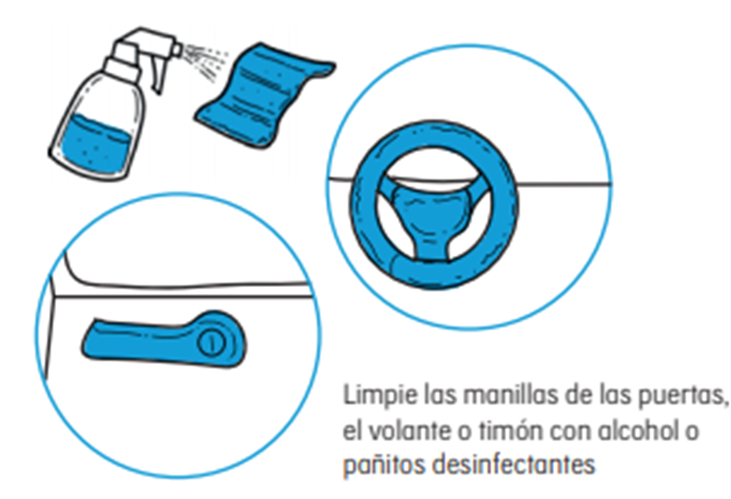 Limpie las manillas de las puertas, el volante o timón con alcohol o pañitos desinfectantes