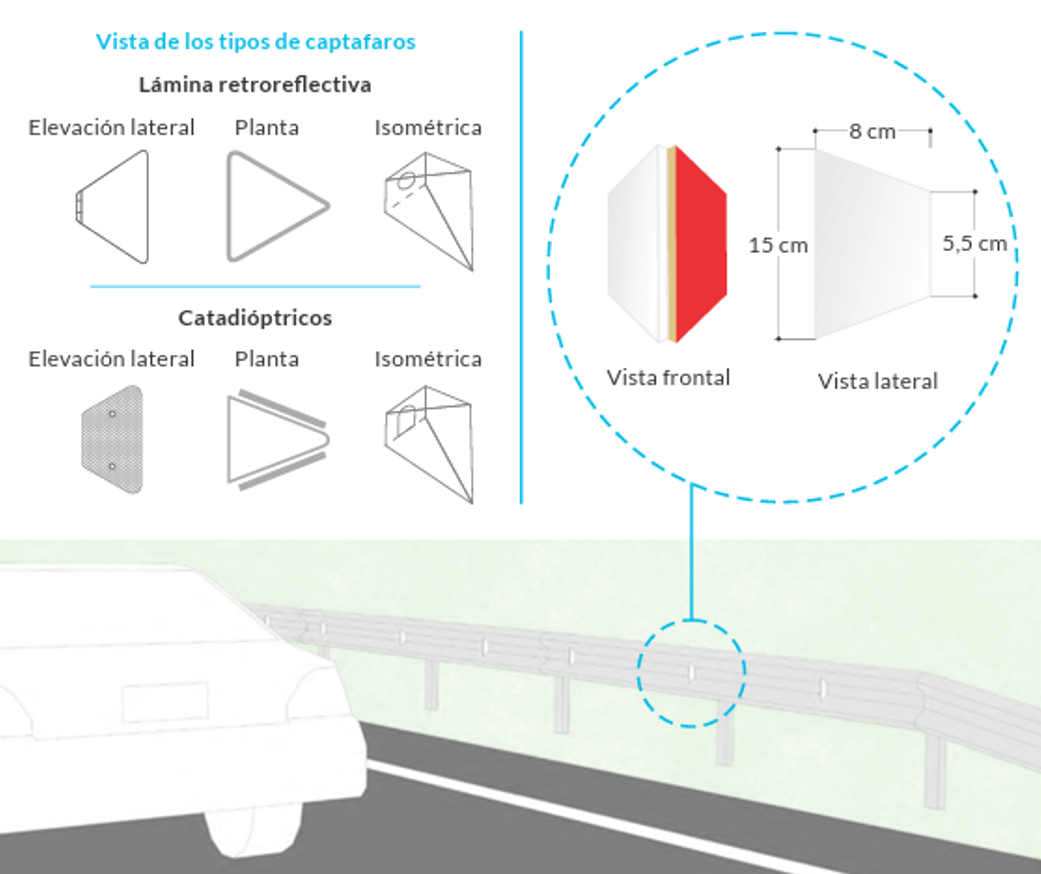 Vista de los tipos de captafaros

Lámina retroreflectiva

Elevación lateral
Planta
Isométrica

Catadióptricos

Elevación lateral
Planta
Isométrica

8 cm
15 cm
5,5 cm

Vista frontal
Vista lateral