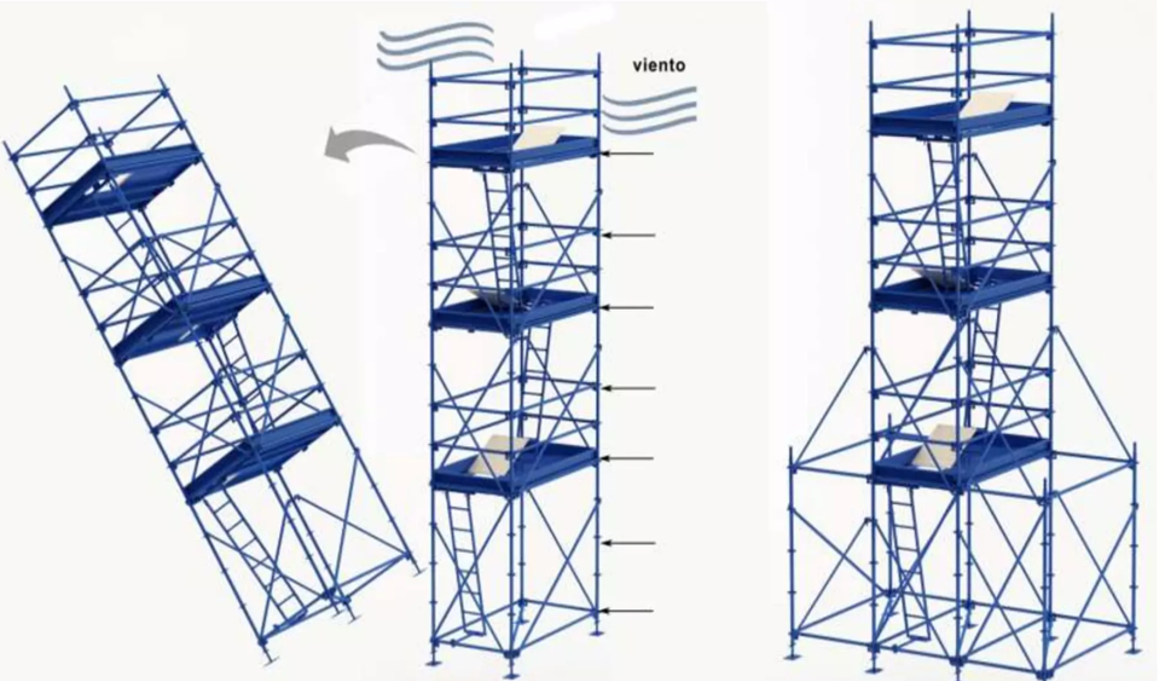 viento