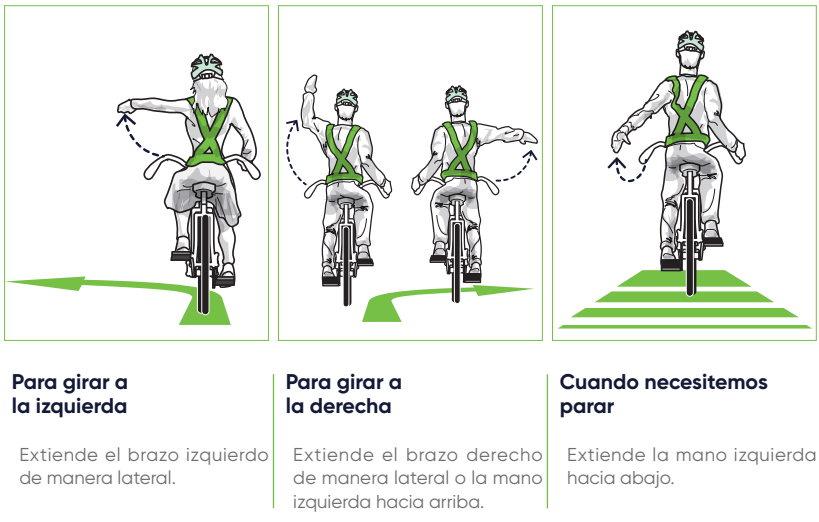 Para girar a la izquierda

Extiende el brazo izquierdo de manera lateral.

Para girar a la derecha

Extiende el brazo derecho de manera lateral o la mano izquierda hacia arriba.

Cuando necesitemos parar

Extiende la mano izquierda hacia abajo.